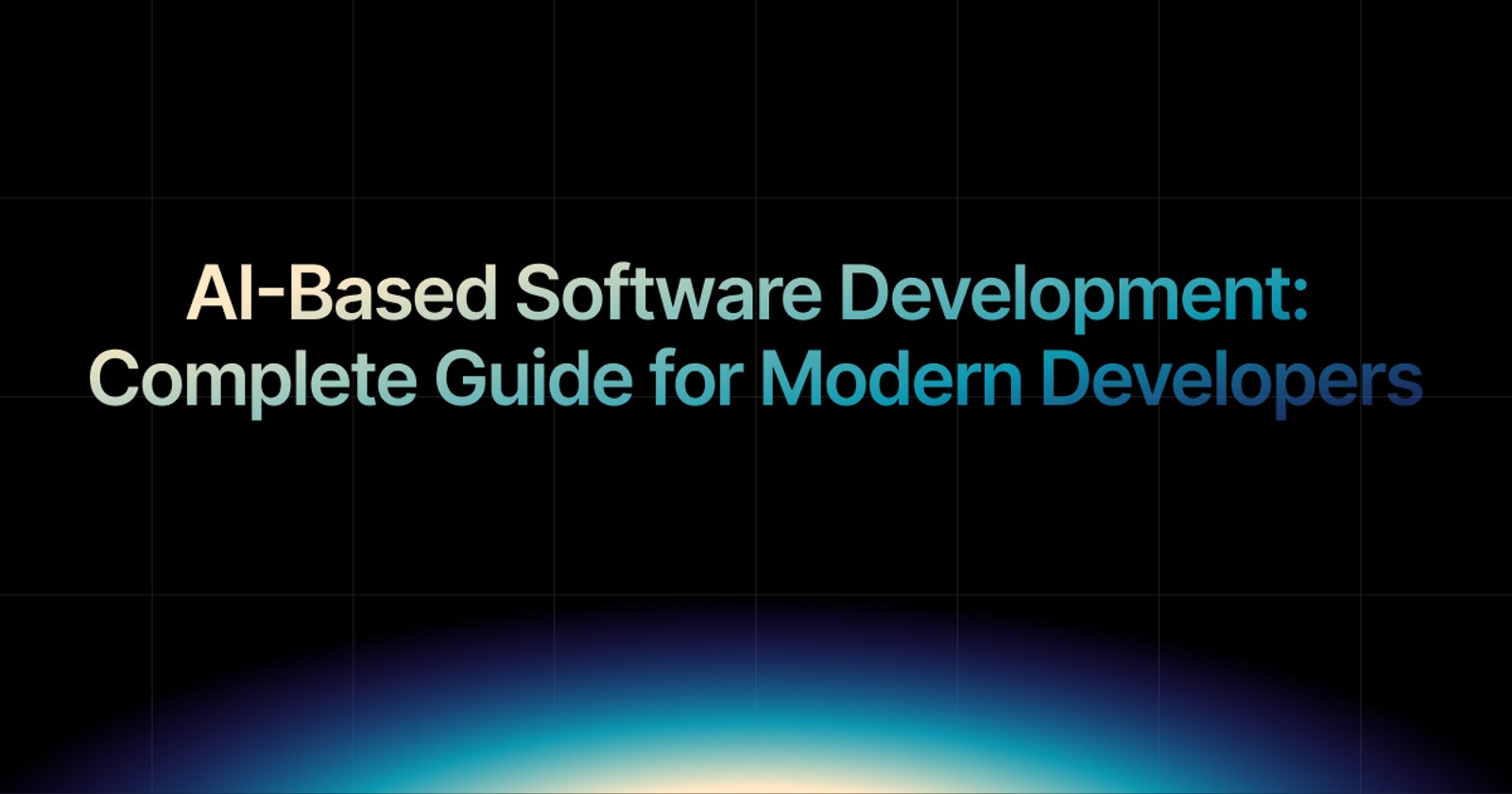 AI-Based Software Development: Complete Guide for Modern Developers